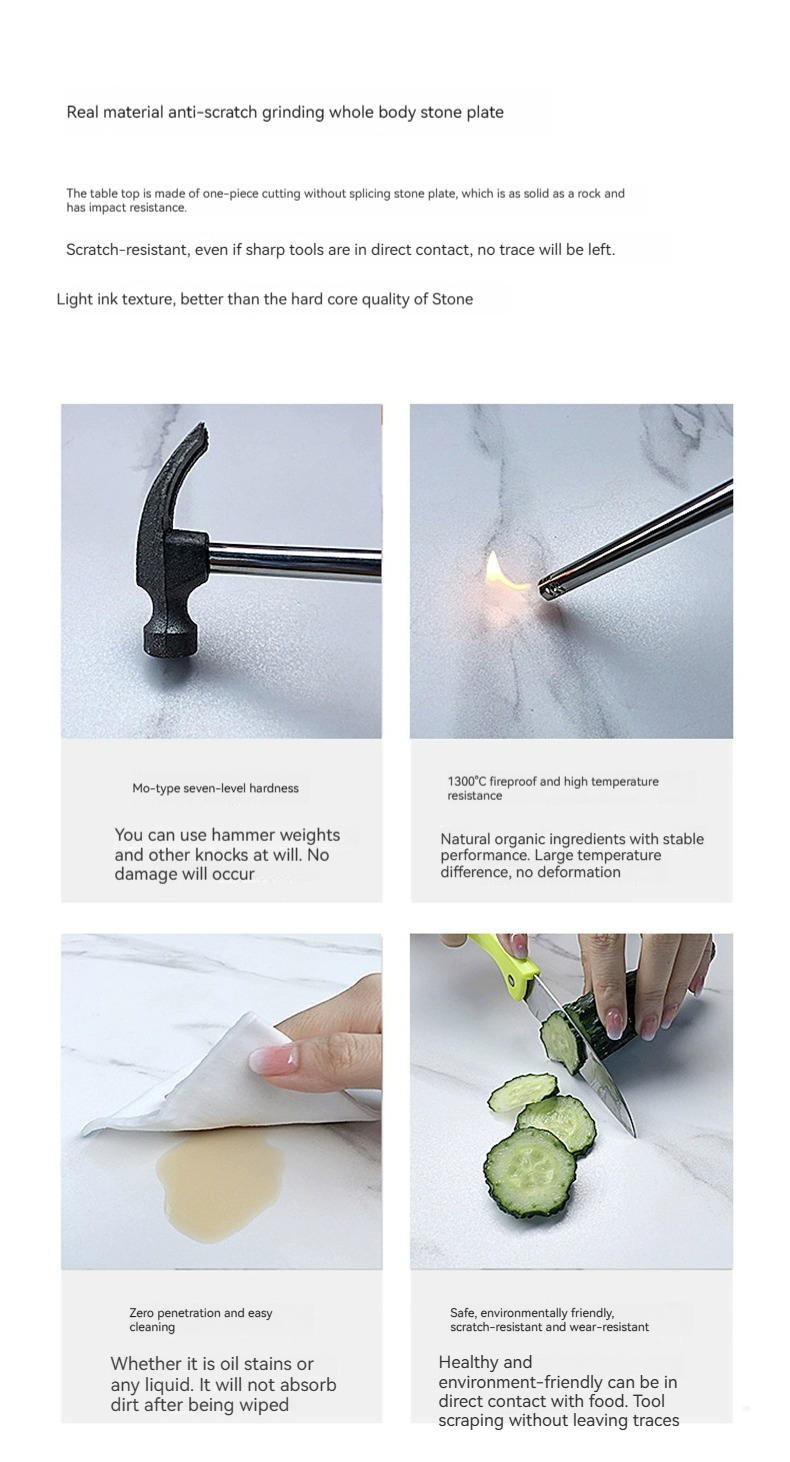 Real material anti-scratch grinding whole body stone plate

The table top is made of one-piece cutting without splicing stone plate, which is as solid as a rock and has impact resistance.

Scratch-resistant, even if sharp tools are in direct contact, no trace will be left.

Light ink texture, better than the hard core quality of Stone

Mo-type seven-level hardness

You can use hammer weights and other knocks at will. No damage will occur

1300℃ fireproof and high temperature resistance

Natural organic ingredients with stable performance. Large temperature difference, no deformation

Zero penetration and easy cleaning

Whether it is oil stains or any liquid. It will not absorb dirt after being wiped

Safe, environmentally friendly, scratch-resistant and wear-resistant

Healthy and environment-friendly can be in direct contact with food. Tool scraping without leaving traces