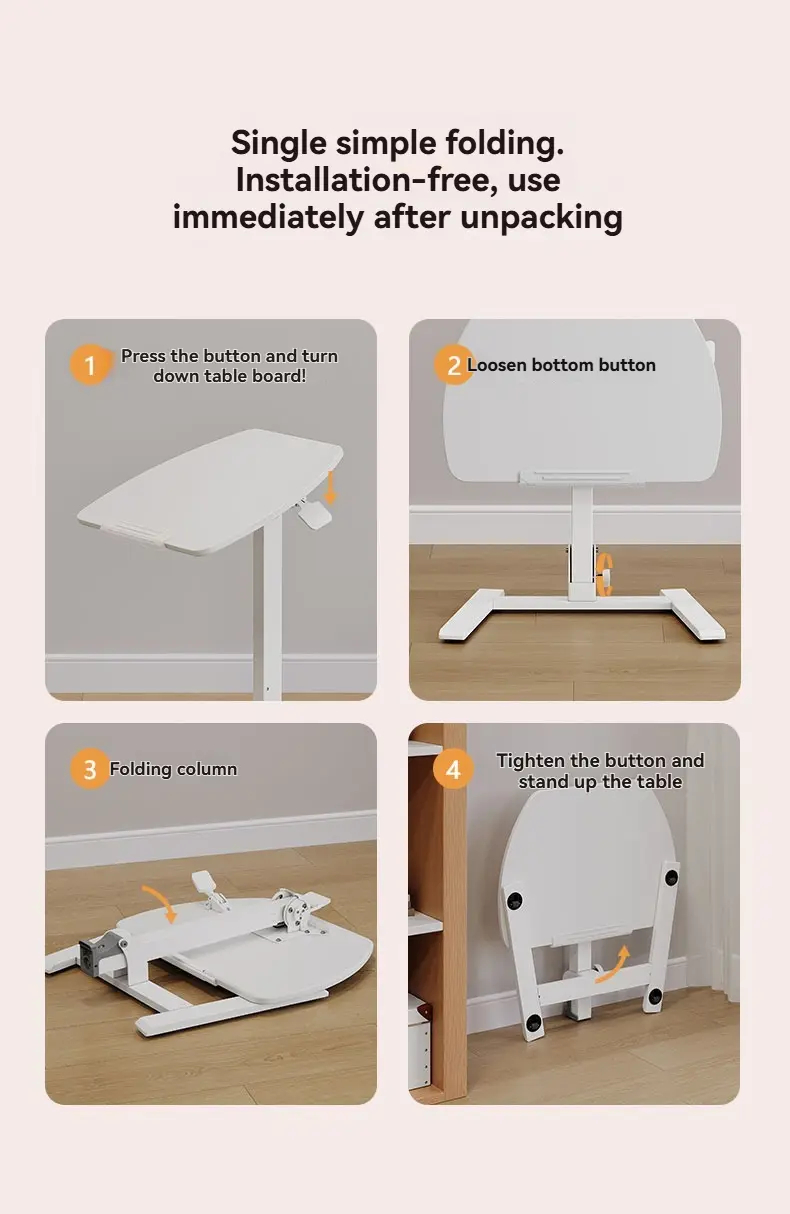 Single simple folding.
Installation-free, use immediately after unpacking

1 Press the button and turn down table board!

2 Loosen bottom button

3 Folding column

4 Tighten the button and stand up the table