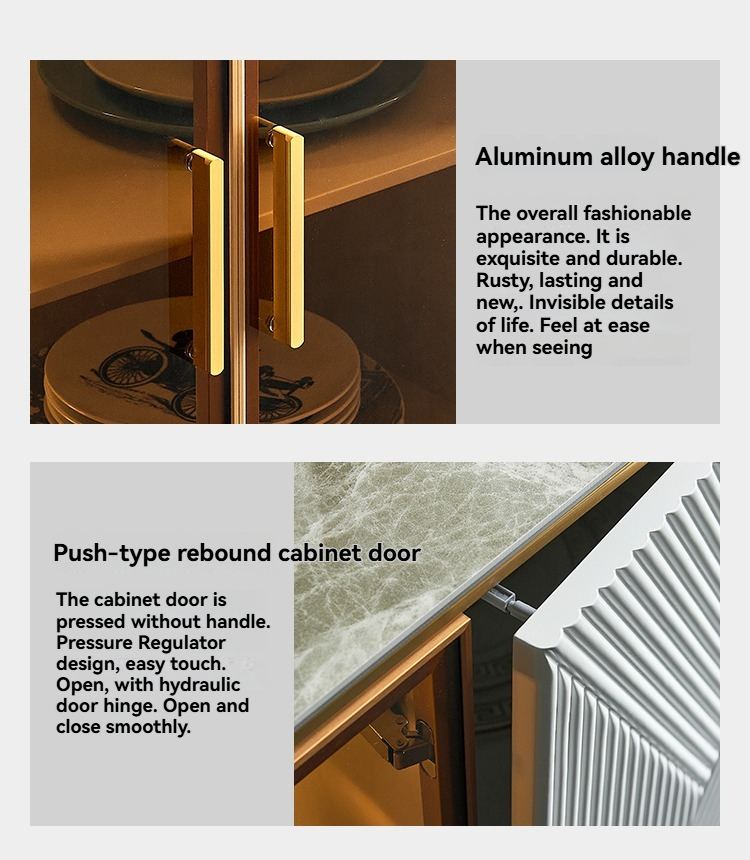 Aluminum alloy handle

The overall fashionable appearance. It is exquisite and durable. Rusty, lasting and new,. Invisible details of life. Feel at ease when seeing

Push-type rebound cabinet door

The cabinet door is pressed without handle. Pressure Regulator design, easy touch. Open, with hydraulic door hinge. Open and close smoothly.