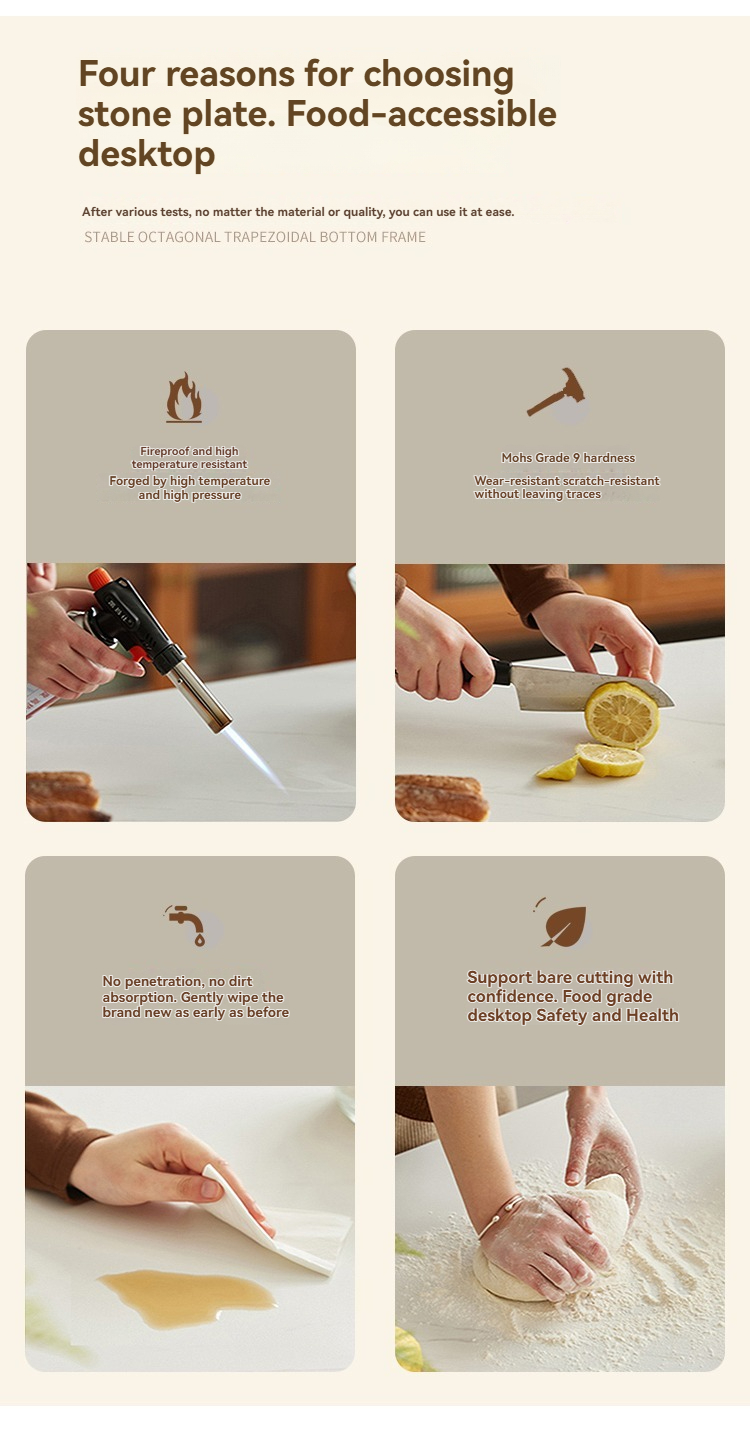 Four reasons for choosing stone plate. Food-accessible desktop

After various tests, no matter the material or quality, you can use it at ease.

STABLE OCTAGONAL TRAPEZOIDAL BOTTOM FRAME

Fireproof and high temperature resistant
Forged by high temperature and high pressure

Mohs Grade 9 hardness
Wear-resistant scratch-resistant without leaving traces

No penetration, no dirt absorption. Gently wipe the brand new as early as before

Support bare cutting with confidence. Food grade desktop Safety and Health