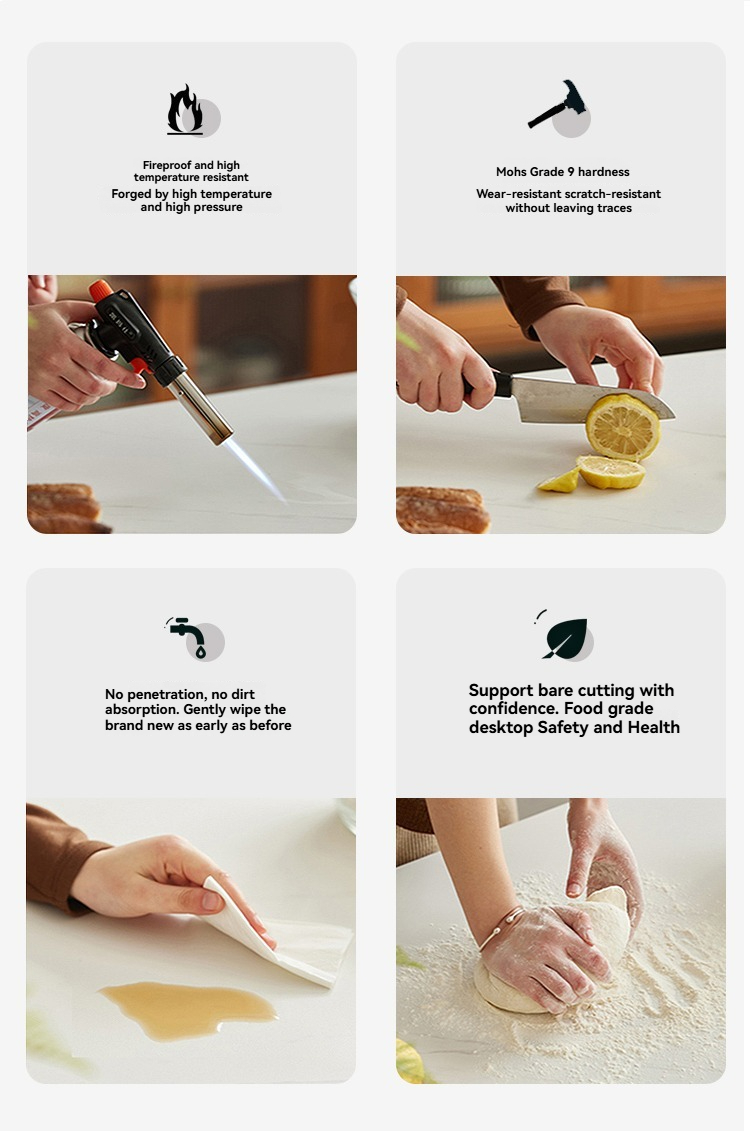 Fireproof and high temperature resistant
Forged by high temperature and high pressure

Mohs Grade 9 hardness
Wear-resistant scratch-resistant without leaving traces

No penetration, no dirt absorption. Gently wipe the brand new as early as before

Support bare cutting with confidence. Food grade desktop Safety and Health