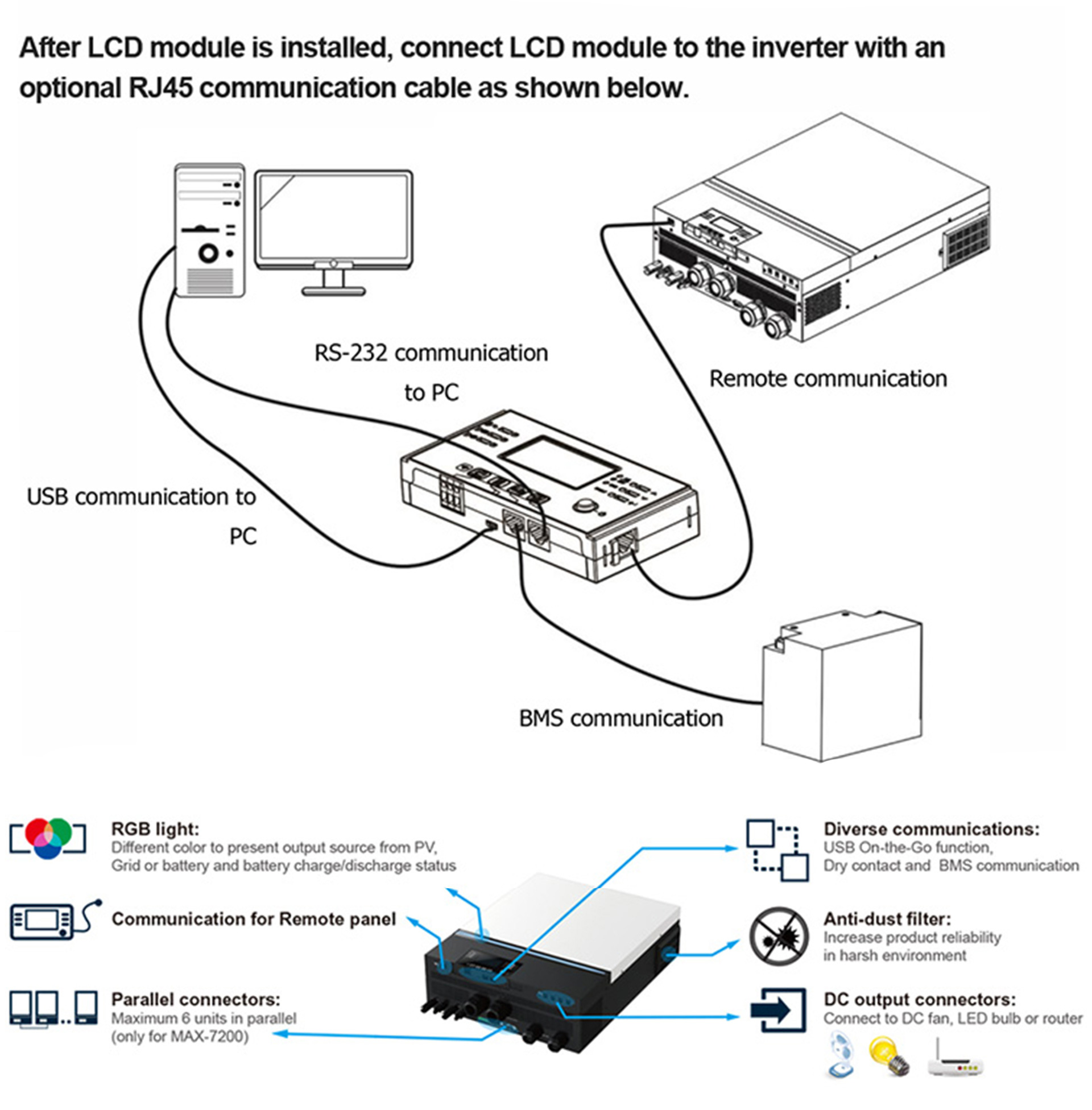 After LCD module is installed, connect LCD module to the inverter with an optional RJ45 communication cable as shown below.

RS-232 communication to PC

Remote communication

USB communication to PC

BMS communication

RGB light:
Different color to present output source from PV, Grid or battery and battery charge/discharge status

Communication for Remote panel

Parallel connectors:
Maximum 6 units in parallel (only for MAX-7200)

Diverse communications:
USB On-the-Go function, Dry contact and BMS communication

Anti-dust filter:
Increase product reliability in harsh environment

DC output connectors:
Connect to DC fan, LED bulb or router