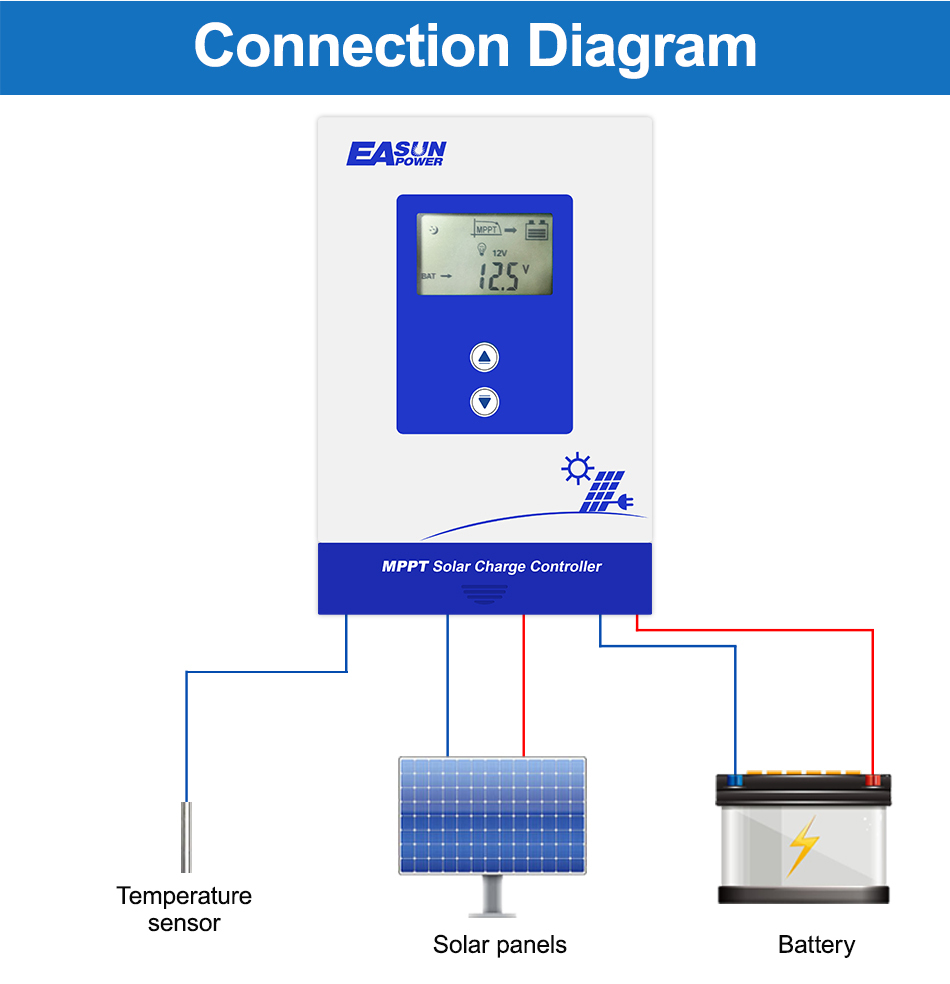 Connection Diagram

EASUN POWER

MPPT

12V

BAT

12.5 V

MPPT Solar Charge Controller

Temperature sensor

Solar panels

Battery