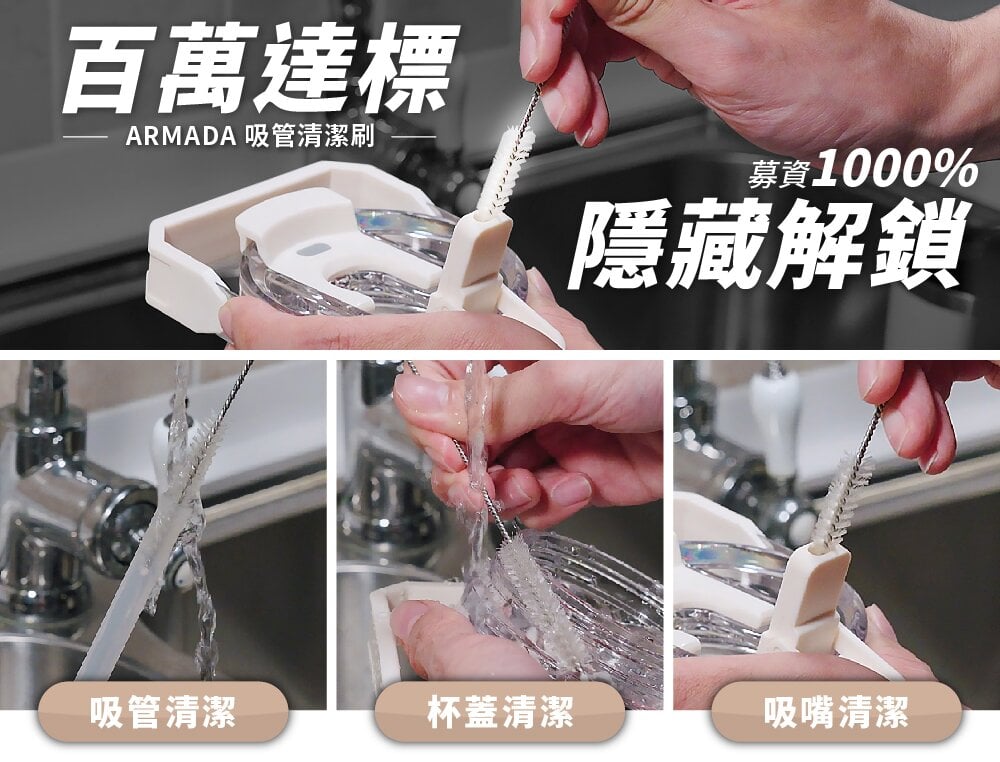 百萬達標

ARMADA 吸管清潔刷

募資1000%

隱藏解鎖

吸管清潔

杯蓋清潔

吸嘴清潔