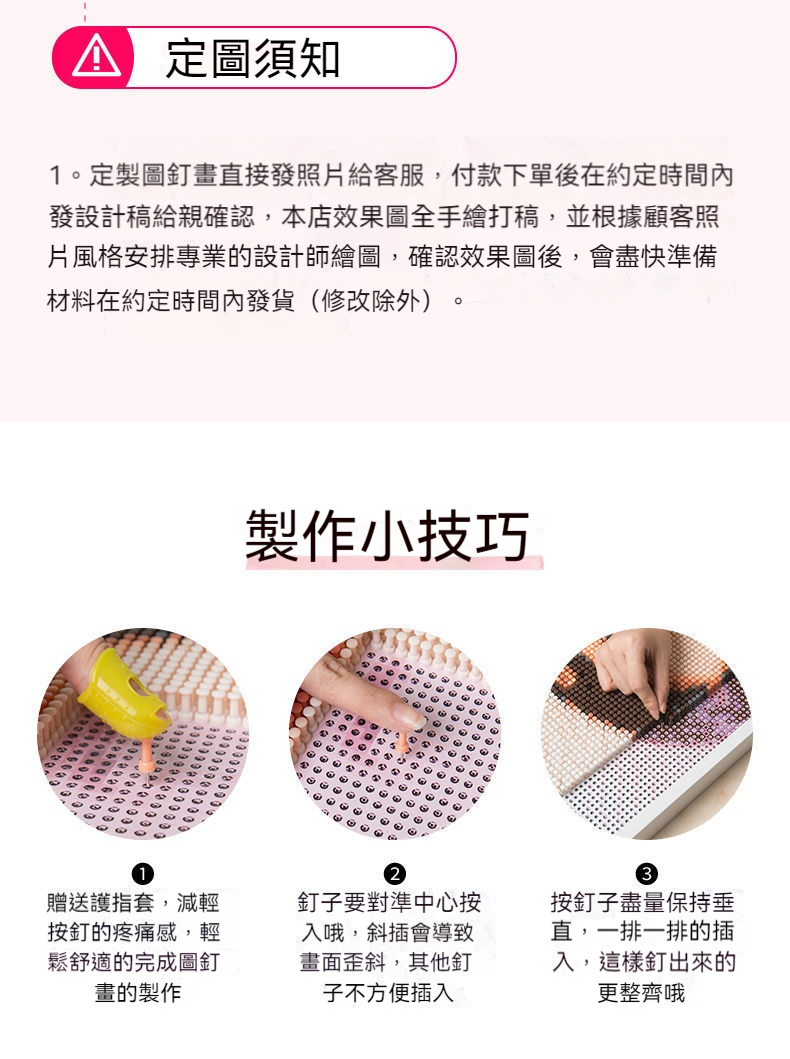 定圖須知

1。定製圖釘畫直接發照片給客服，付款下單後在約定時間內發設計稿給親確認，本店效果圖全手繪打稿，並根據顧客照片風格安排專業的設計師繪圖，確認效果圖後，會盡快準備材料在約定時間內發貨（修改除外）。

製作小技巧

❶
贈送護指套，減輕按釘的疼痛感，輕鬆舒適的完成圖釘畫的製作

❷
釘子要對準中心按入哦，斜插會導致畫面歪斜，其他釘子不方便插入

❸
按釘子盡量保持垂直，一排一排的插入，這樣釘出來的更整齊哦