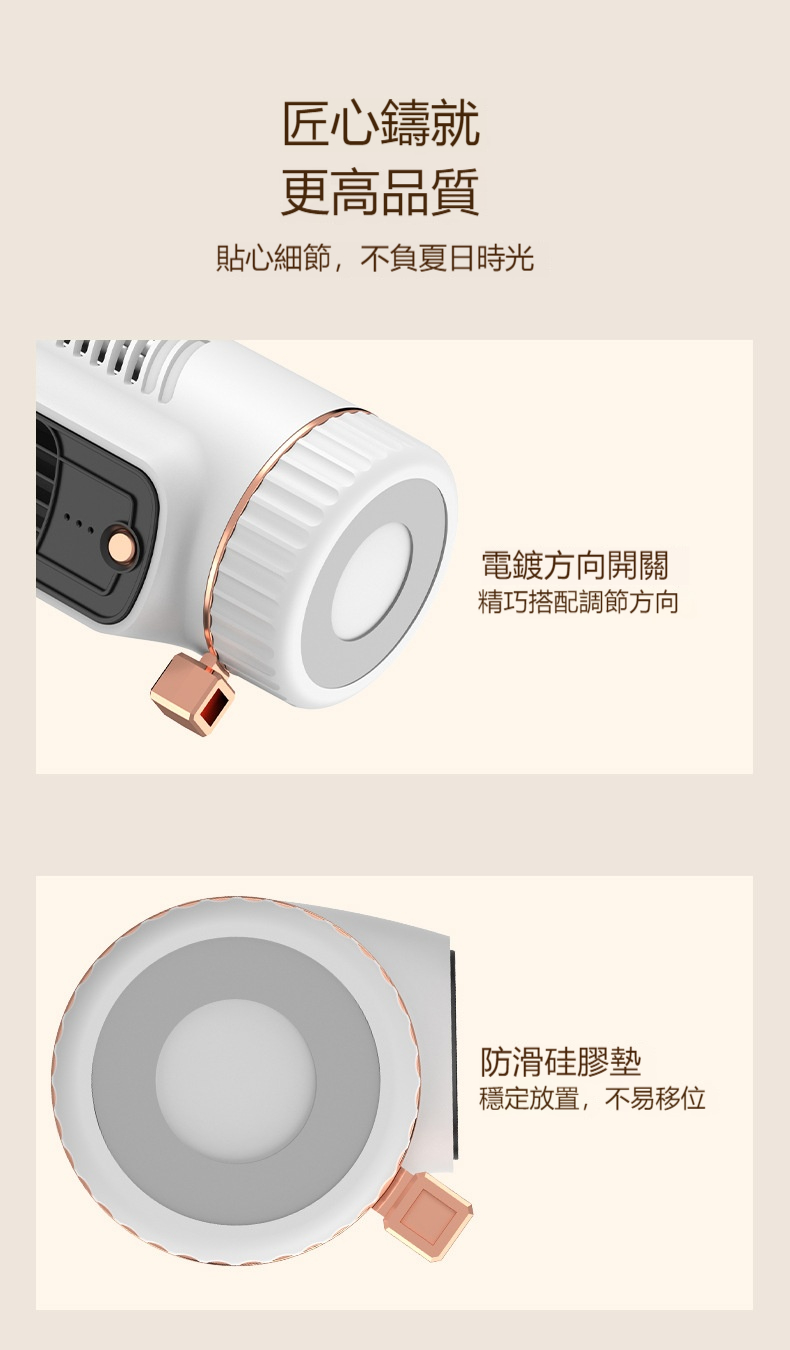 匠心鑄就
更高品質

貼心細節，不負夏日時光

電鍍方向開關
精巧搭配調節方向

防滑硅膠墊
穩定放置，不易移位