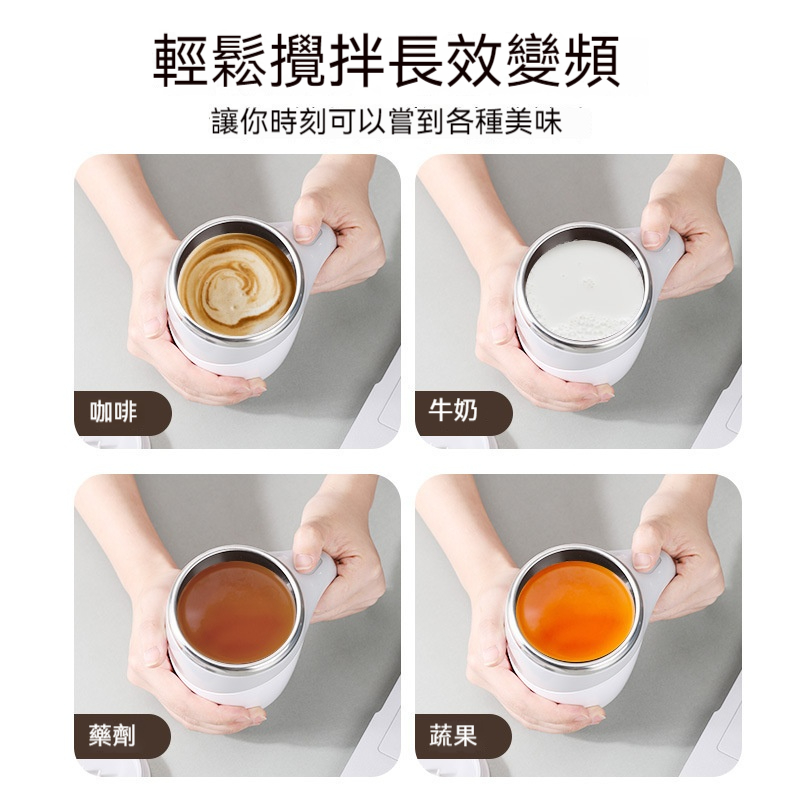 輕鬆攪拌長效變頻

讓你時刻可以嘗到各種美味

咖啡

牛奶

藥劑

蔬果