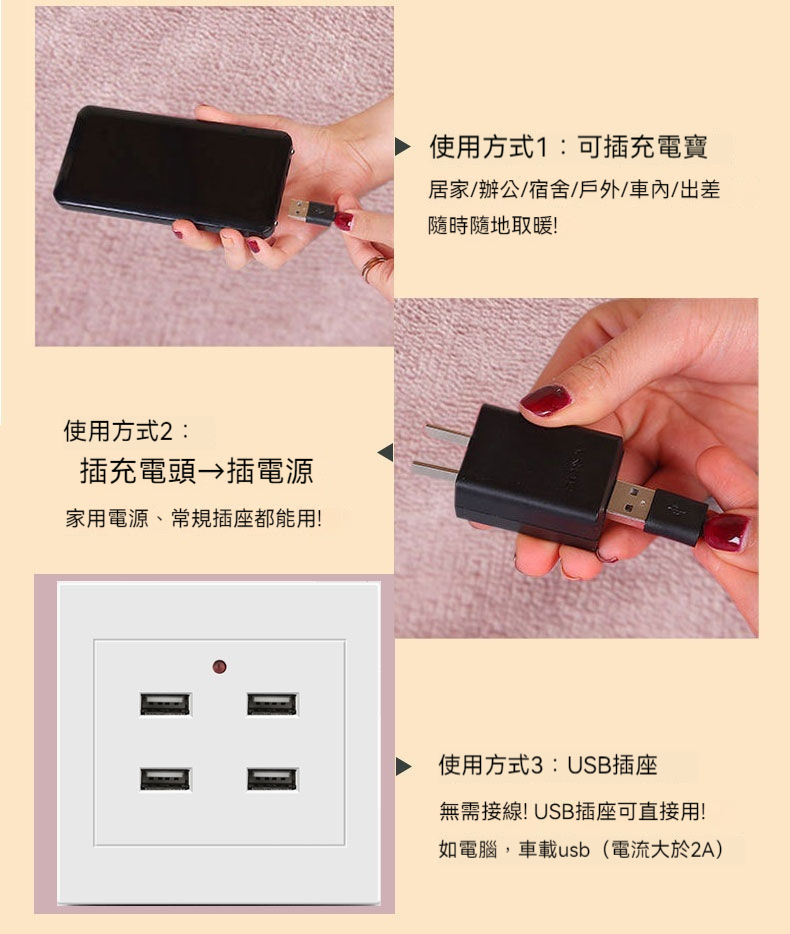 使用方式1：可插充電寶

居家/辦公/宿舍/戶外/車內/出差
隨時隨地取暖!

使用方式2：

插充電頭→插電源

家用電源、常規插座都能用!

使用方式3：USB插座

無需接線! USB插座可直接用!
如電腦，車載usb（電流大於2A）