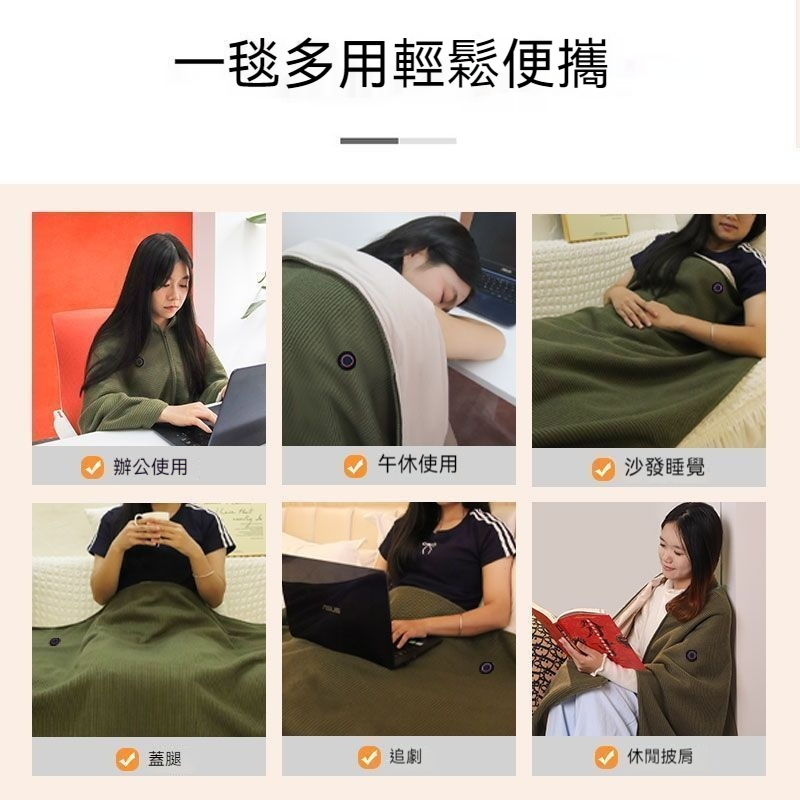 一毯多用輕鬆便攜

辦公使用

午休使用

沙發睡覺

蓋腿

追劇

休閒披肩