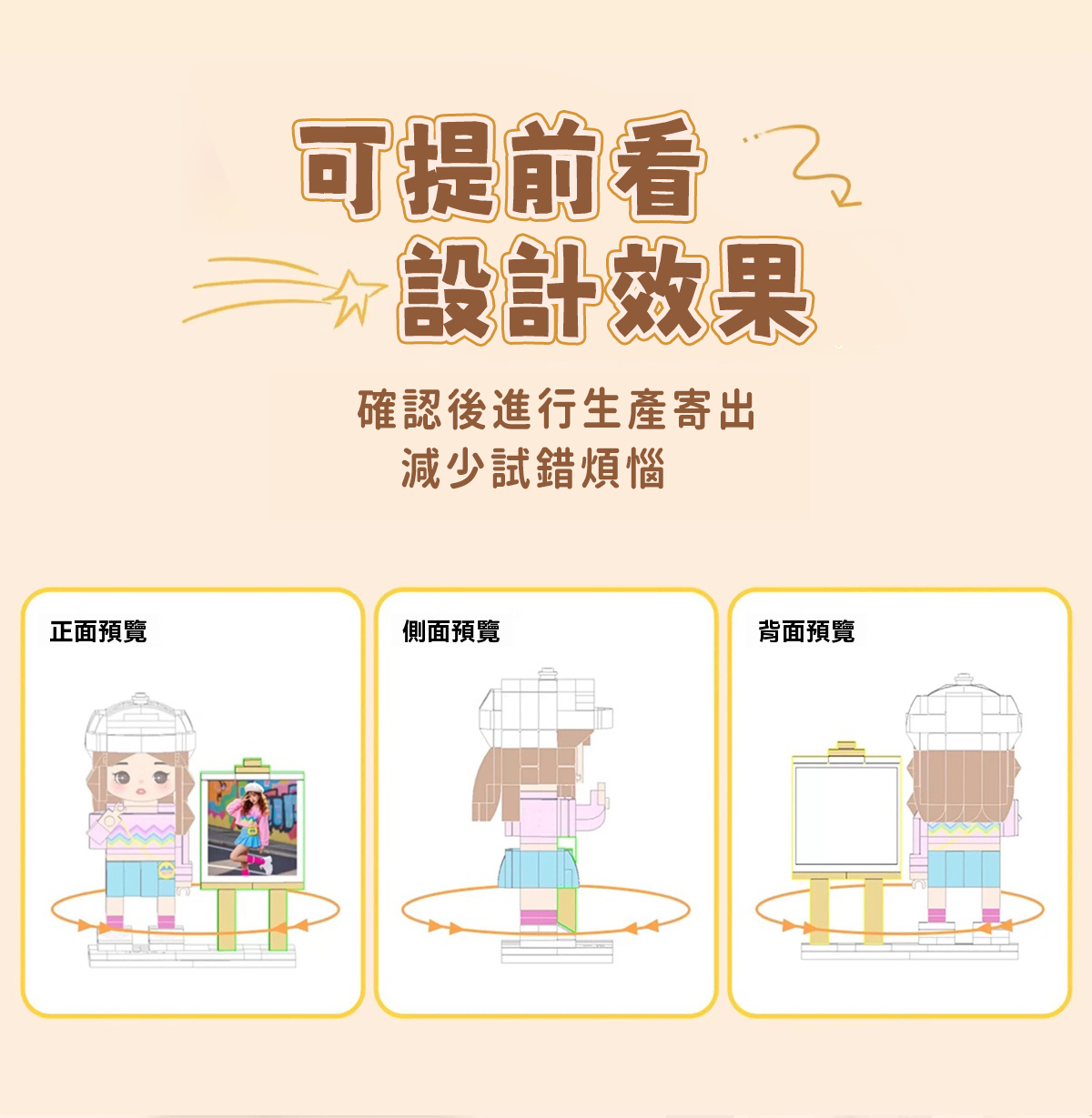 可提前看
設計效果

確認後進行生產寄出
減少試錯煩惱

正面預覽

側面預覽

背面預覽