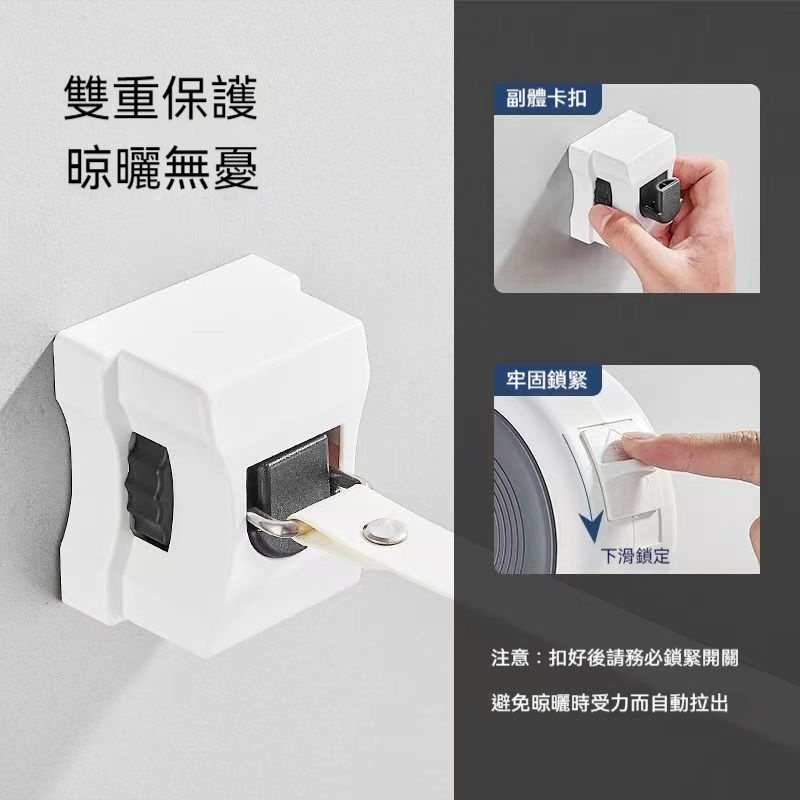 雙重保護
晾曬無憂

副體卡扣

牢固鎖緊

下滑鎖定

注意：扣好後請務必鎖緊開關

避免晾曬時受力而自動拉出