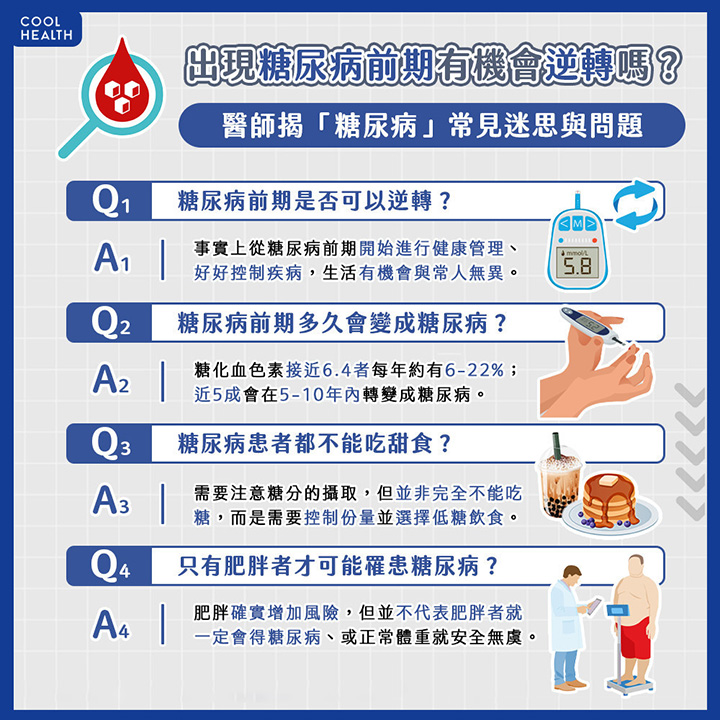 COOL HEALTH

出現糖尿病前期有機會逆轉嗎？

醫師揭「糖尿病」常見迷思與問題

Q1 糖尿病前期是否可以逆轉？

A1 事實上從糖尿病前期開始進行健康管理、好好控制疾病，生活有機會與常人無異。

M
mmol/L
5.8

Q2 糖尿病前期多久會變成糖尿病？

A2 糖化血色素接近6.4者每年約有6-22%；近5成會在5-10年內轉變成糖尿病。

Q3 糖尿病患者都不能吃甜食？

A3 需要注意糖分的攝取，但並非完全不能吃糖，而是需要控制份量並選擇低糖飲食。

Q4 只有肥胖者才可能罹患糖尿病？

A4 肥胖確實增加風險，但並不代表肥胖者就一定會得糖尿病、或正常體重就安全無虞。