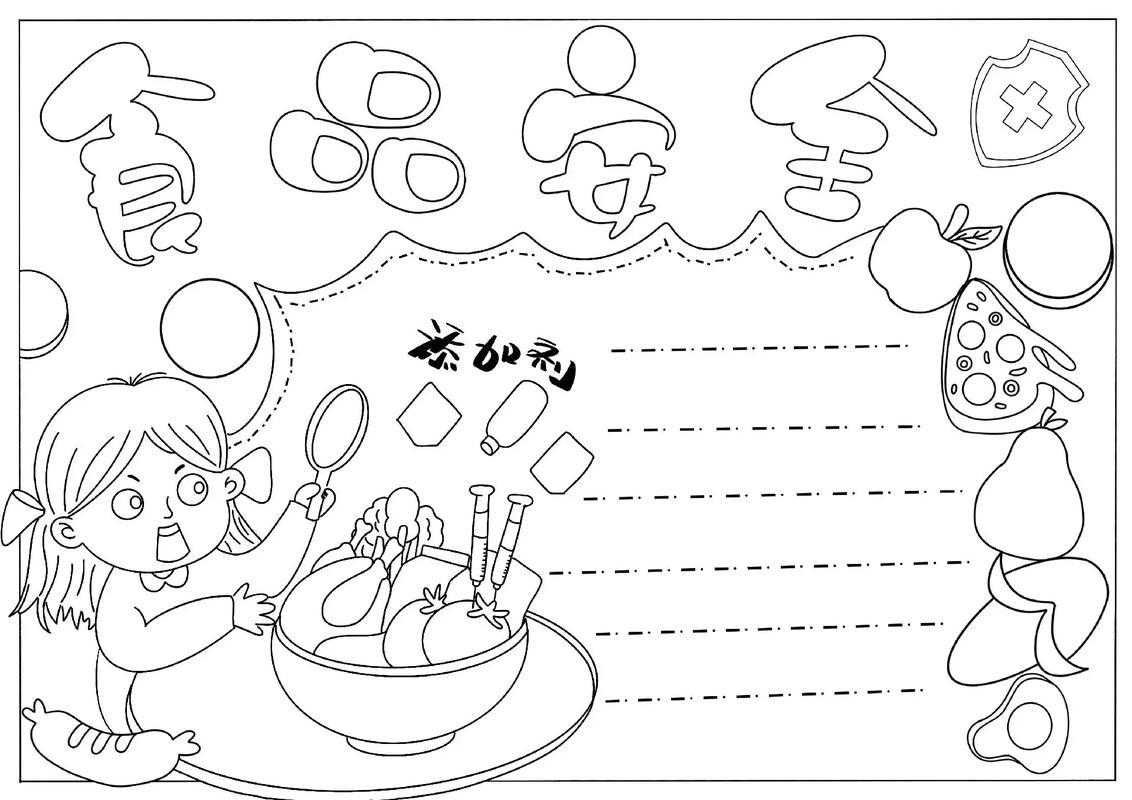 食品安全

添加剂