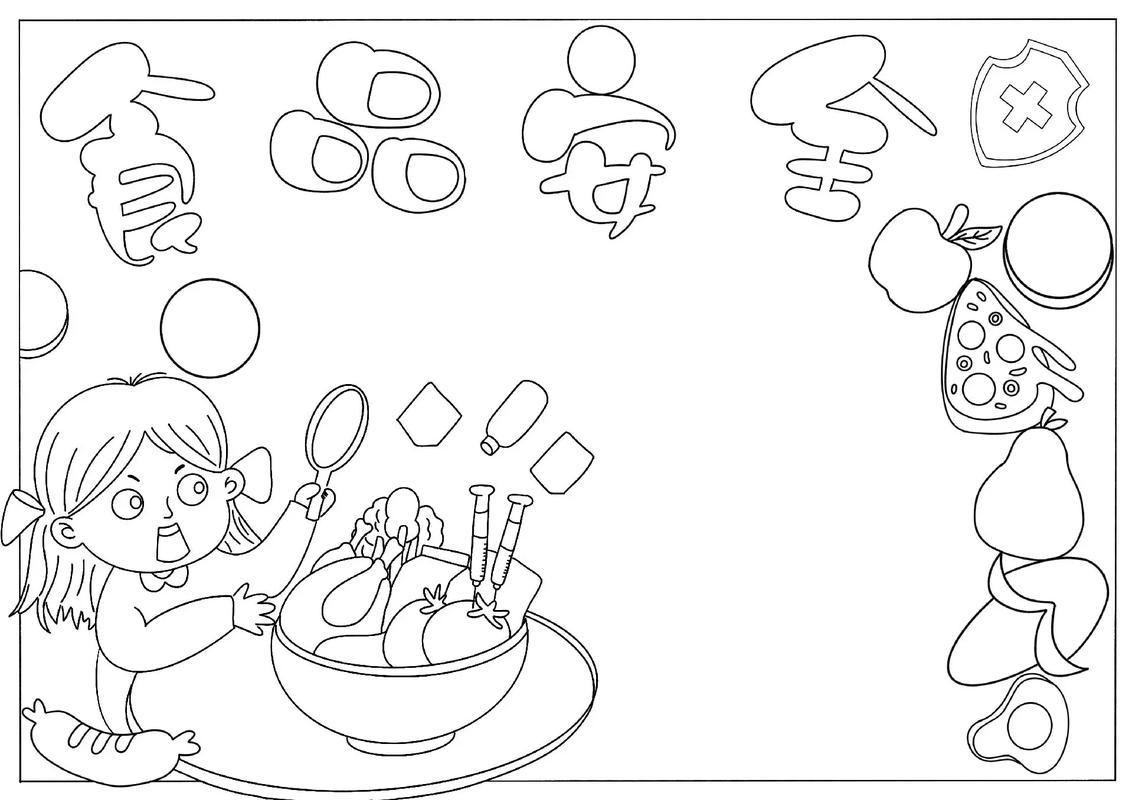 食品安全