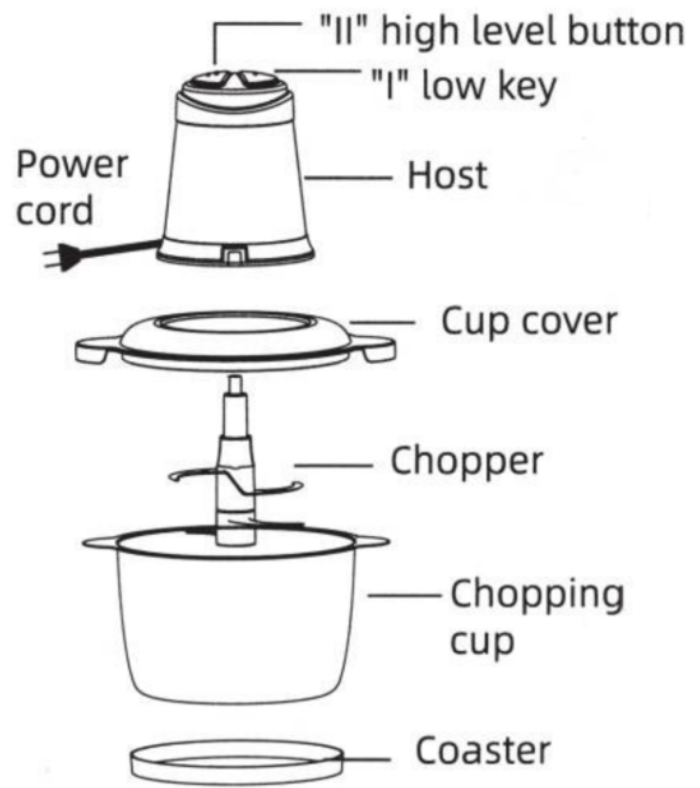 "II" high level button
"I" low key
Power cord
Host
Cup cover
Chopper
Chopping cup
Coaster