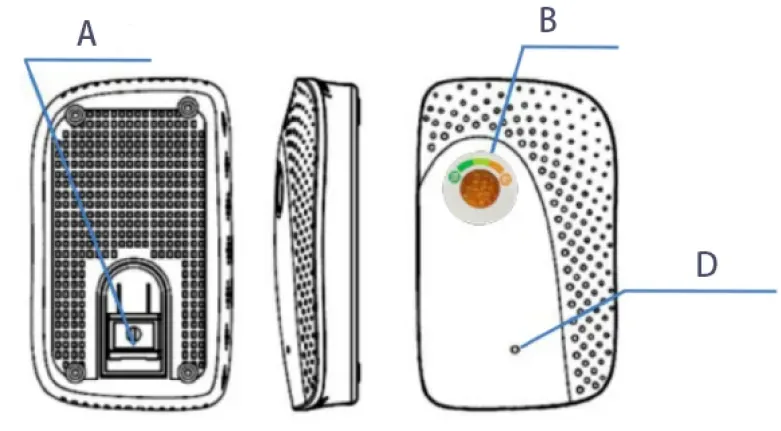 A

B

D