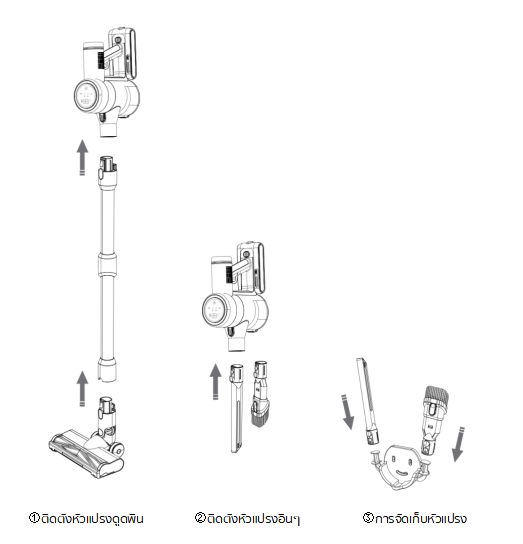 ①ติดตั้งหัวแปรงดูดพื้น

②ติดตั้งหัวแปรงอื่นๆ

③การจัดเก็บหัวแปรง