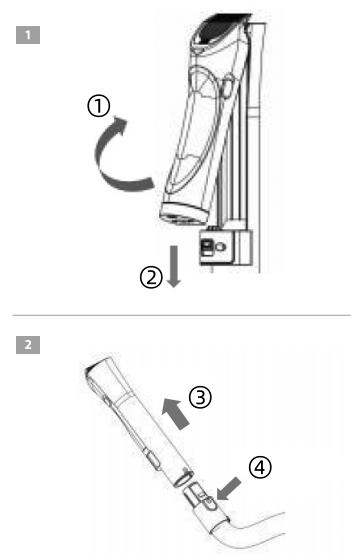 1

①

②

2

③

④