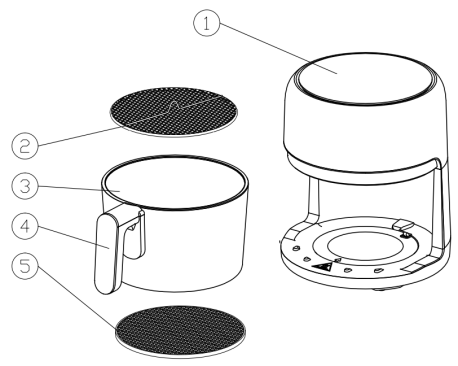 1
2
3
4
5