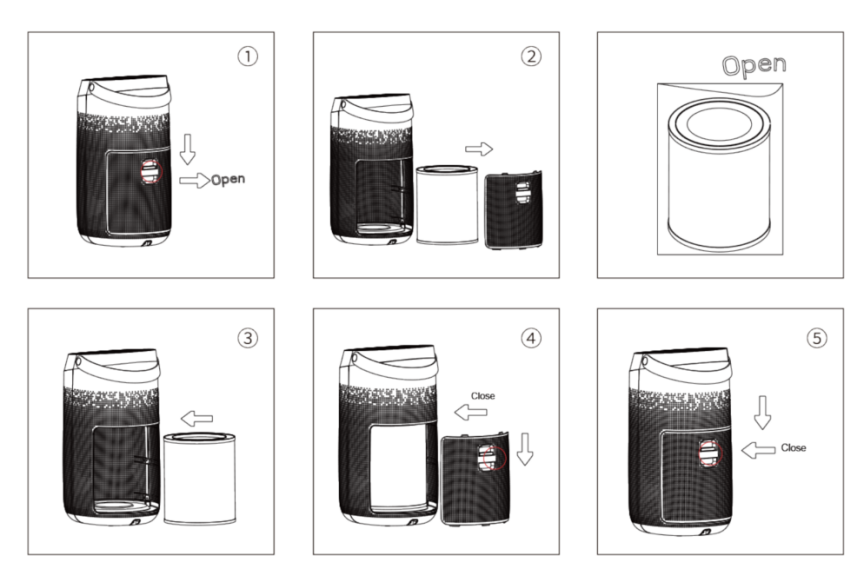 ①

Open

②

Open

③

④

Close

⑤

Close