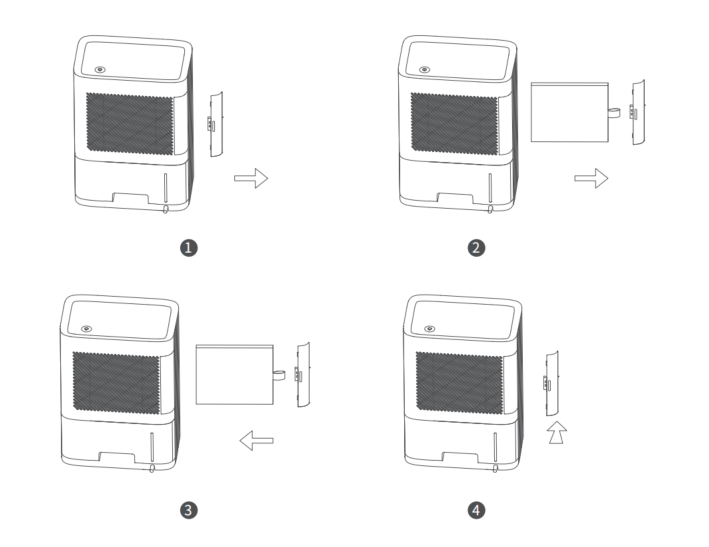 ❶

❷

❸

❹