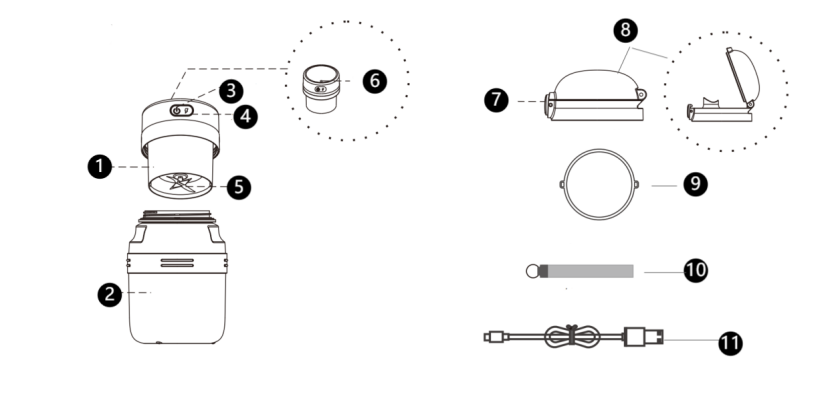 1
2
3
4
5
6
7
8
9
10
11