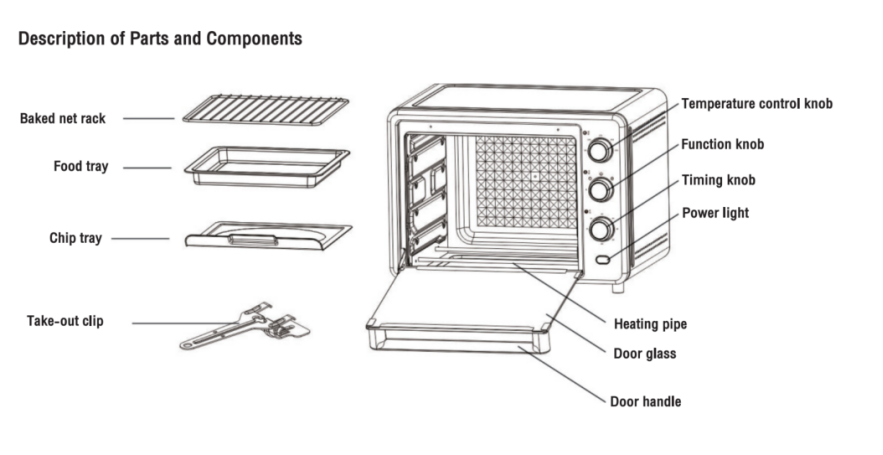 Description of Parts and Components

Baked net rack

Food tray

Chip tray

Take-out clip

Temperature control knob

Function knob

Timing knob

Power light

Heating pipe

Door glass

Door handle