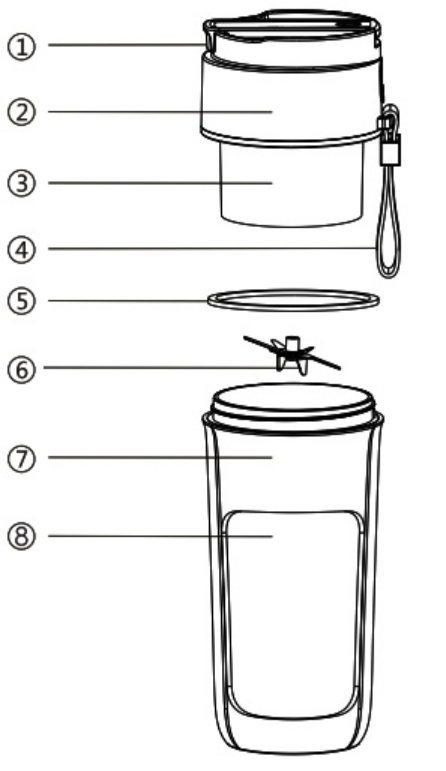 ①
②
③
④
⑤
⑥
⑦
⑧