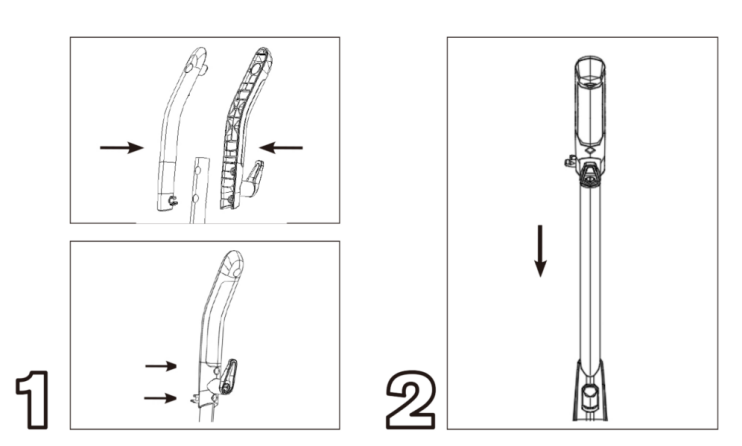 1

2