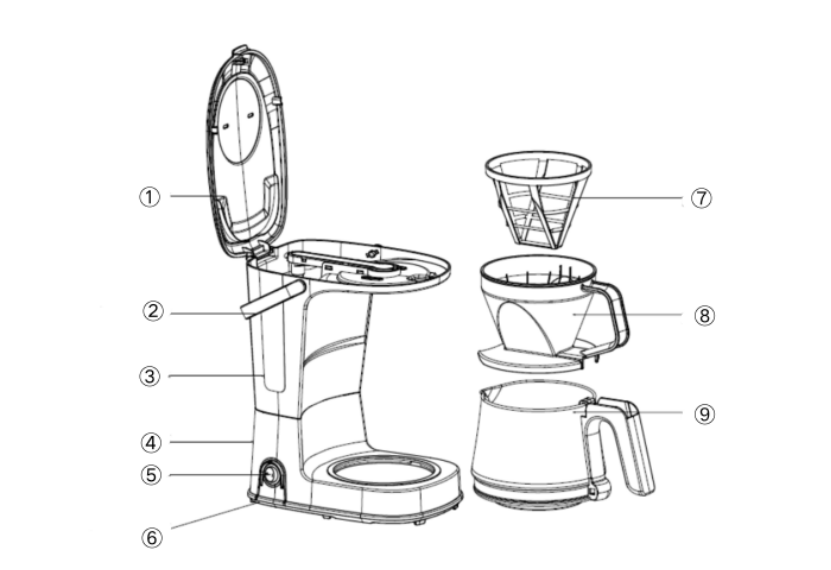 ①
②
③
④
⑤
⑥
⑦
⑧
⑨