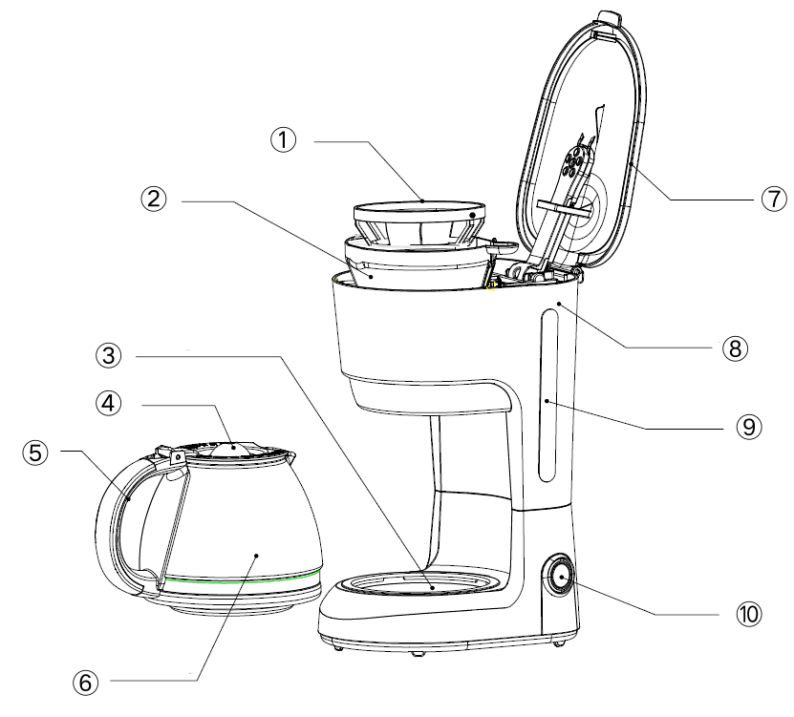 ①
②
③
④
⑤
⑥
⑦
⑧
⑨
⑩