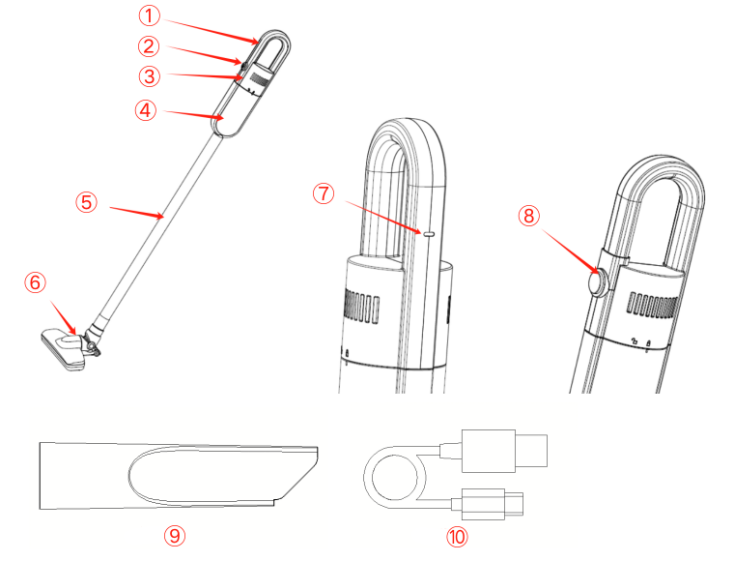 ①
②
③
④
⑤
⑥
⑦
⑧
⑨
⑩