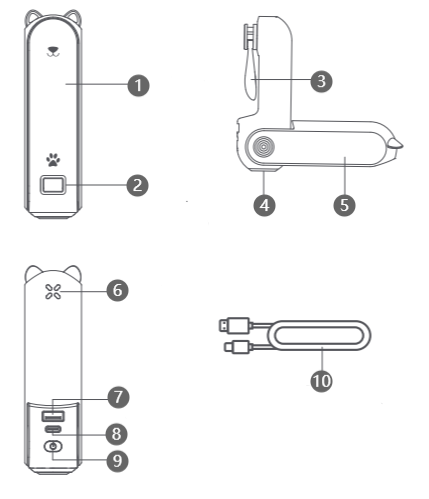 1
2
3
4
5
6
7
8
9
10