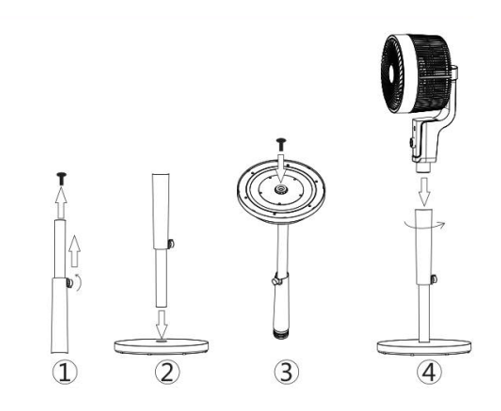 ① ② ③ ④