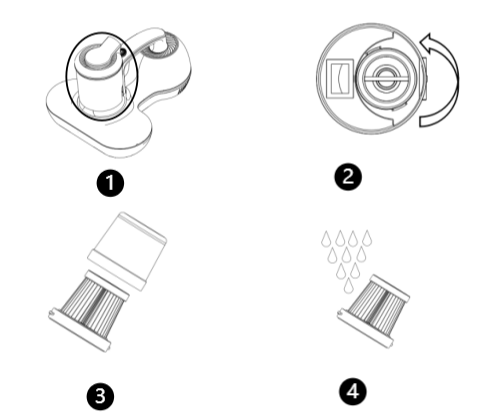 1

2

3

4