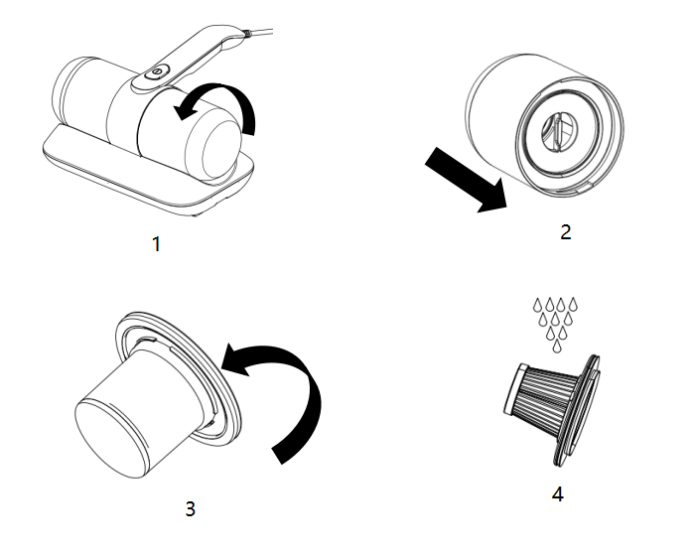 1

2

3

4