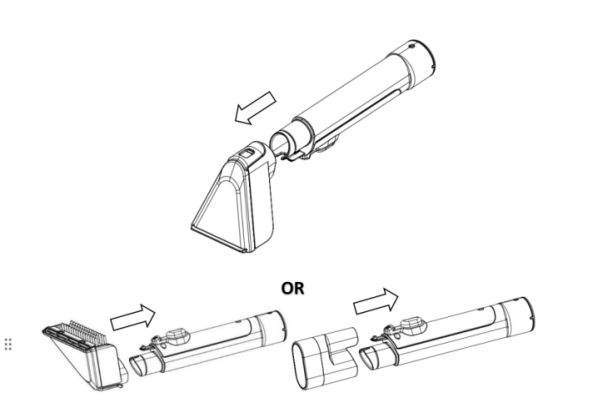 OR