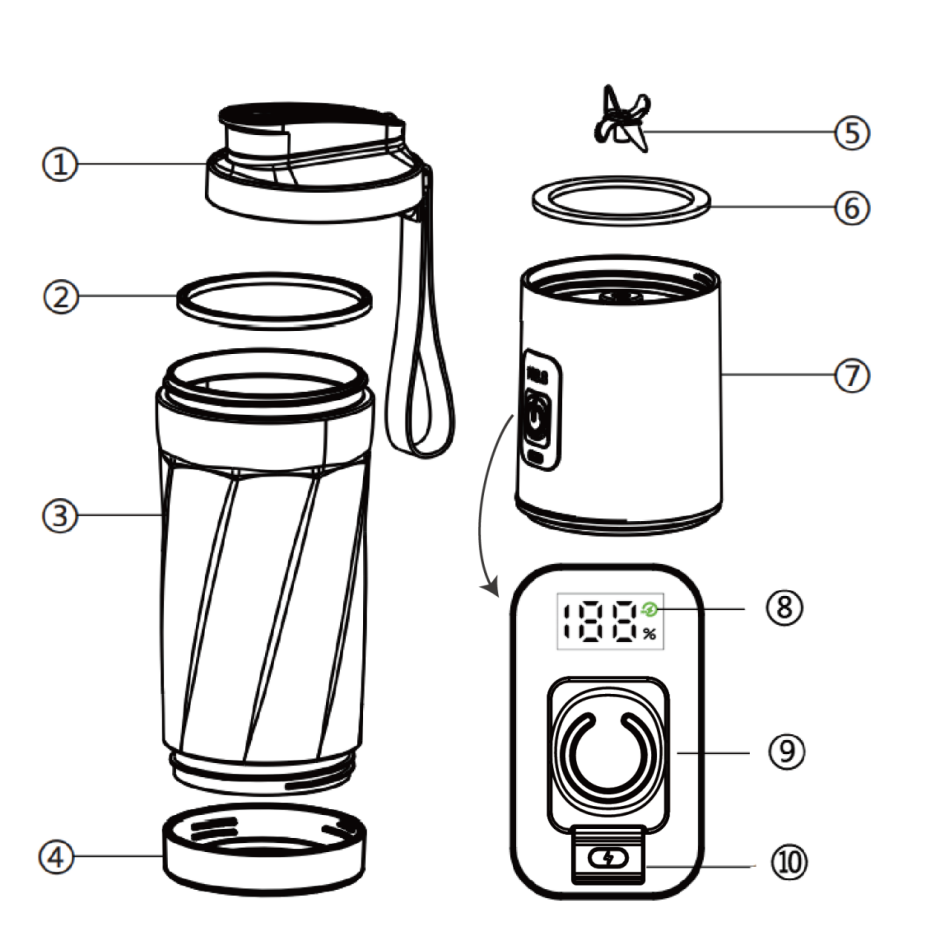 ①
②
③
④
⑤
⑥
⑦
188 %
⑧
⑨
⑩