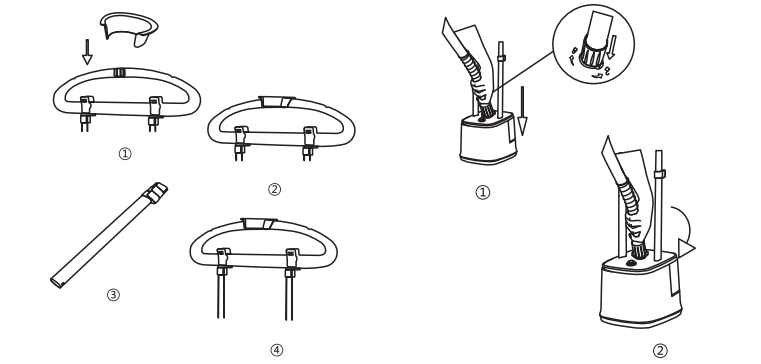 ①

②

③

④

①

②