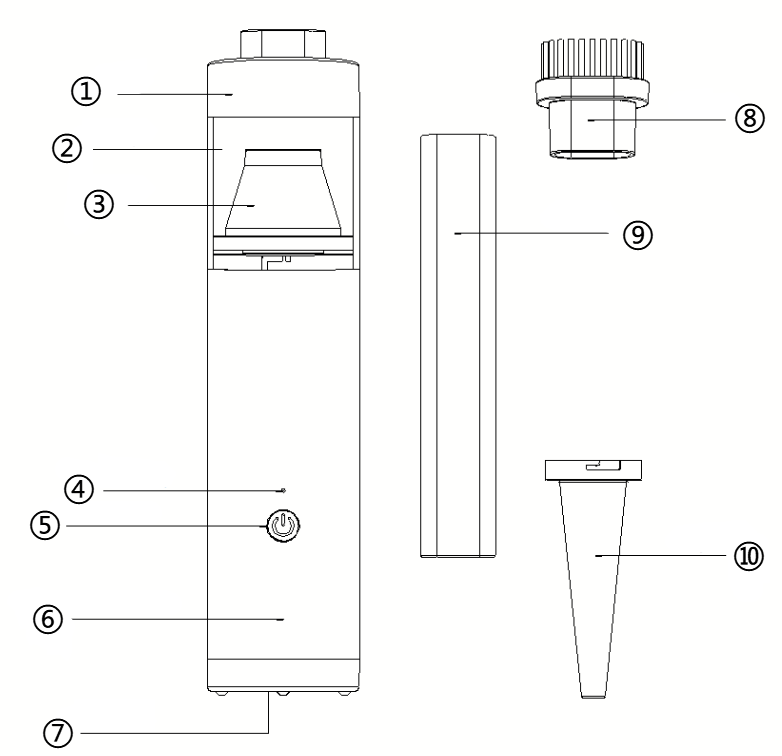 ①
②
③
④
⑤
⑥
⑦
⑧
⑨
⑩