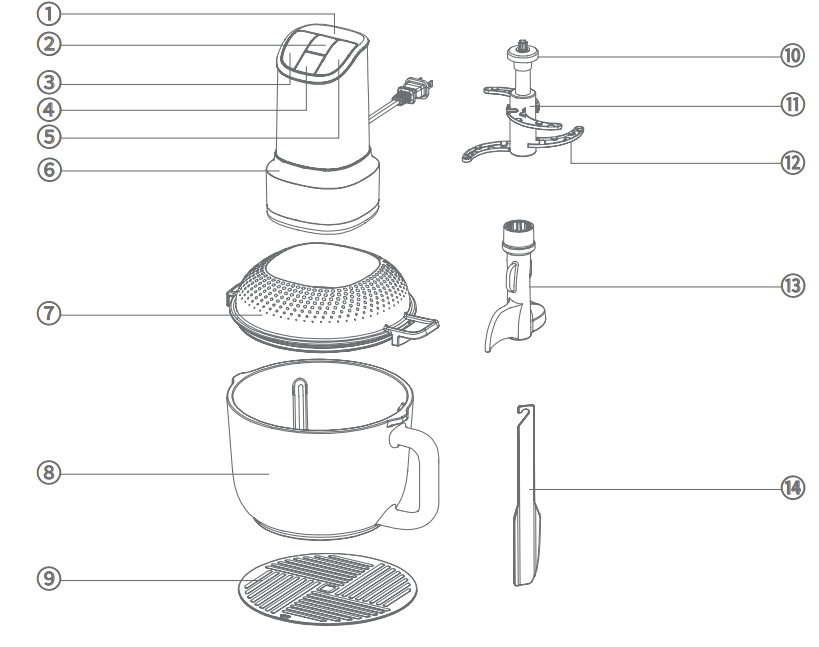 ①
②
③
④
⑤
⑥
⑦
⑧
⑨
⑩
⑪
⑫
⑬
⑭