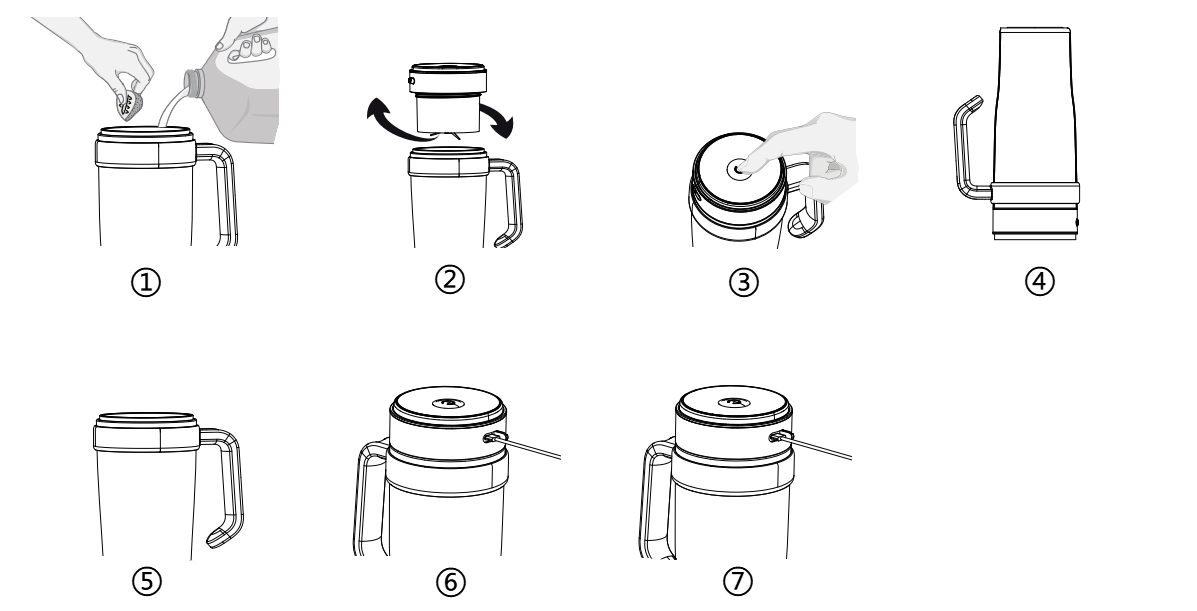 ①

②

③

④

⑤

⑥

⑦