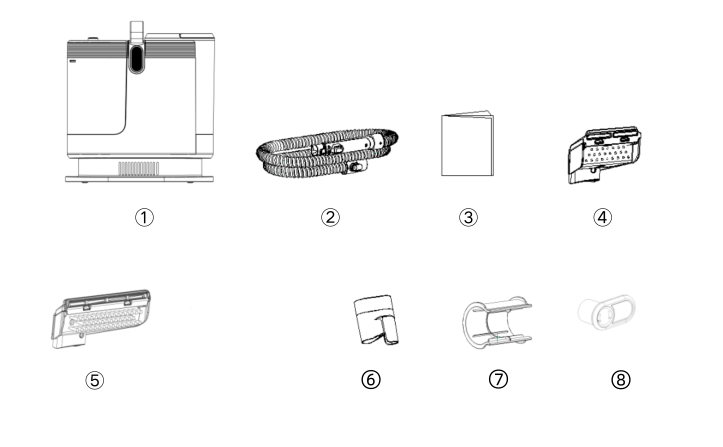 ①

②

③

④

⑤

⑥

⑦

⑧