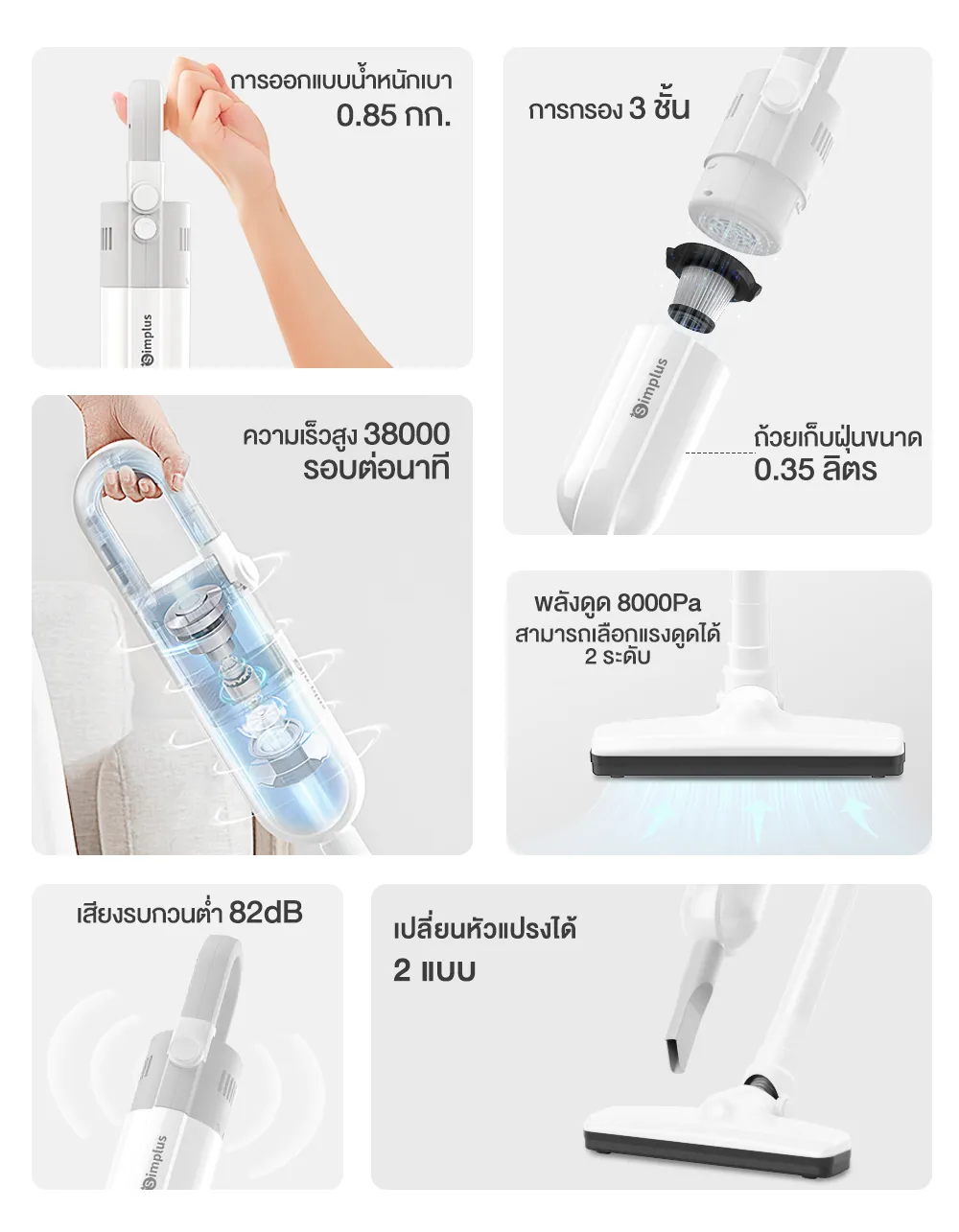 การออกแบบน้ำหนักเบา
0.85 กก.

Simplus

การกรอง 3 ชั้น

Simplus

ถ้วยเก็บฝุ่นขนาด
0.35 ลิตร

ความเร็วสูง 38000
รอบต่อนาที

พลังดูด 8000Pa
สามารถเลือกแรงดูดได้
2 ระดับ

เสียงรบกวนต่ำ 82dB

Simplus

เปลี่ยนหัวแปรงได้
2 แบบ