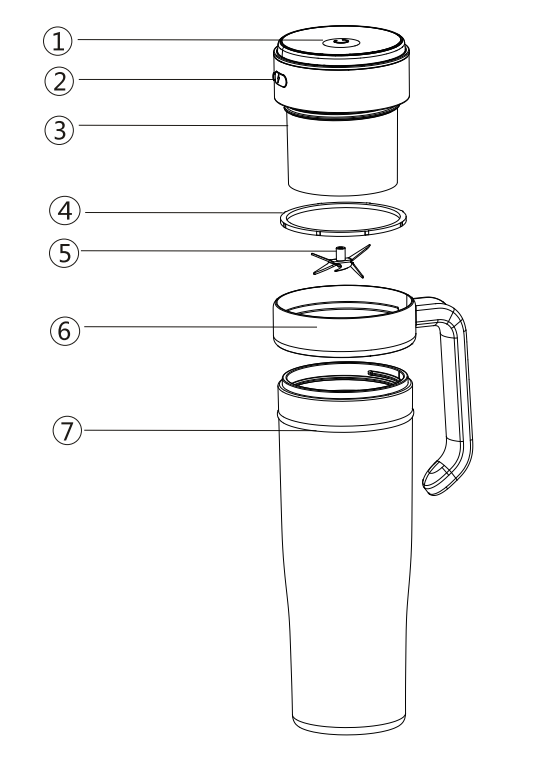 ①
②
③
④
⑤
⑥
⑦