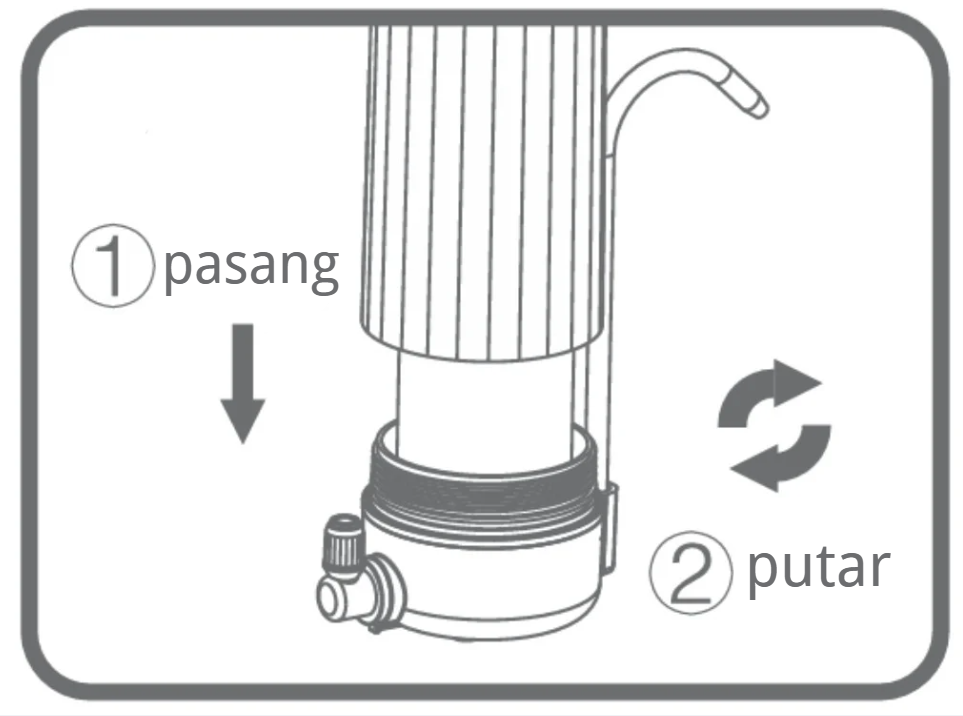 ① pasang

② putar