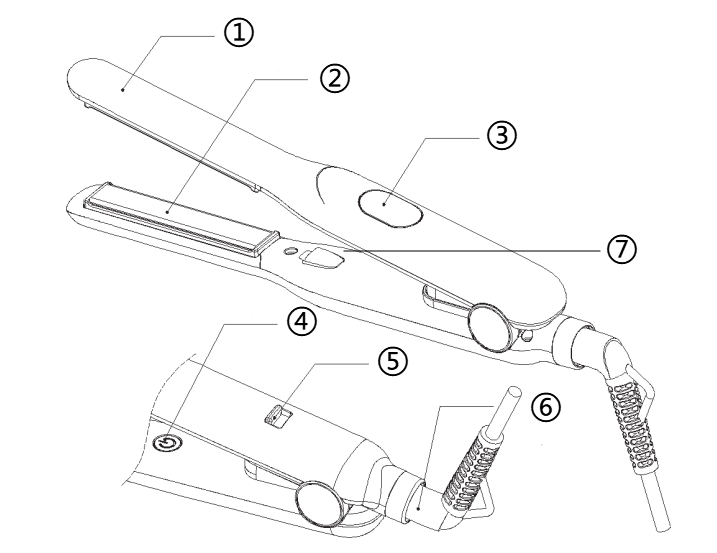 ①
②
③
⑦
④
⑤
⑥