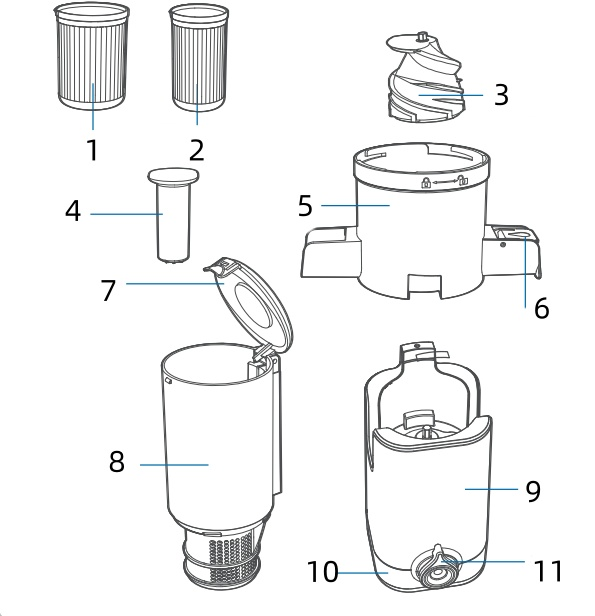 1
2
3
4
5
6
7
8
9
10
11