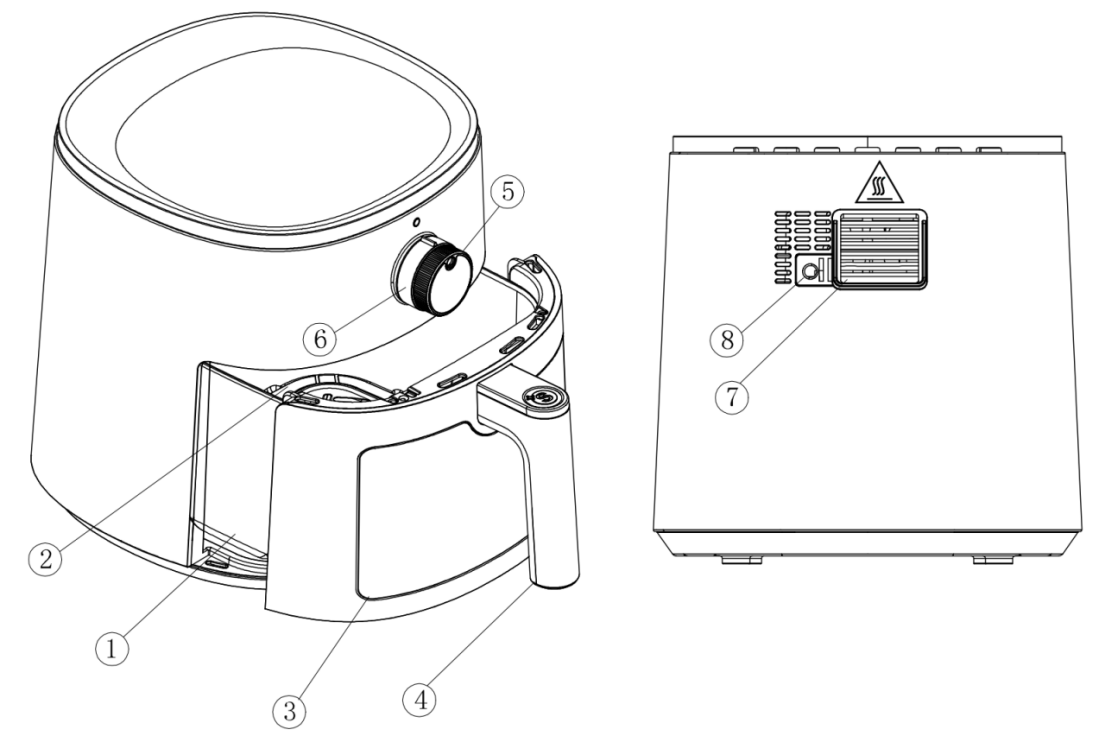 5
6
2
1
3
4
8
7