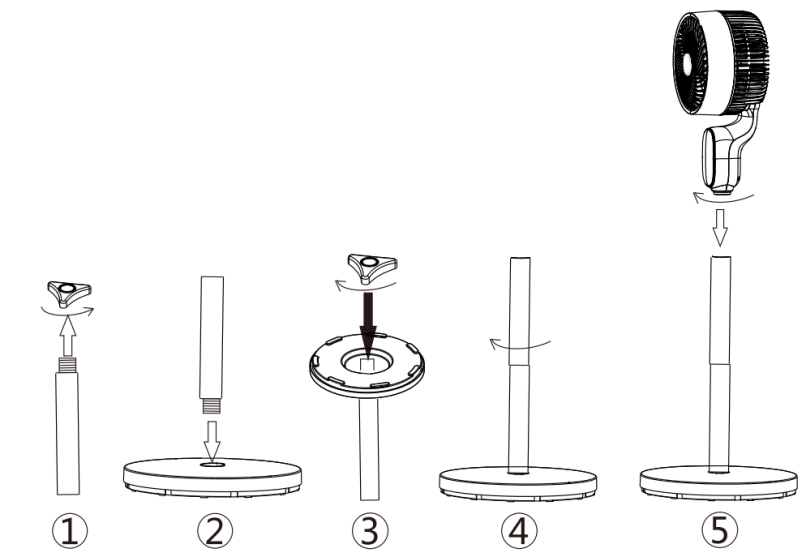 ①
②
③
④
⑤